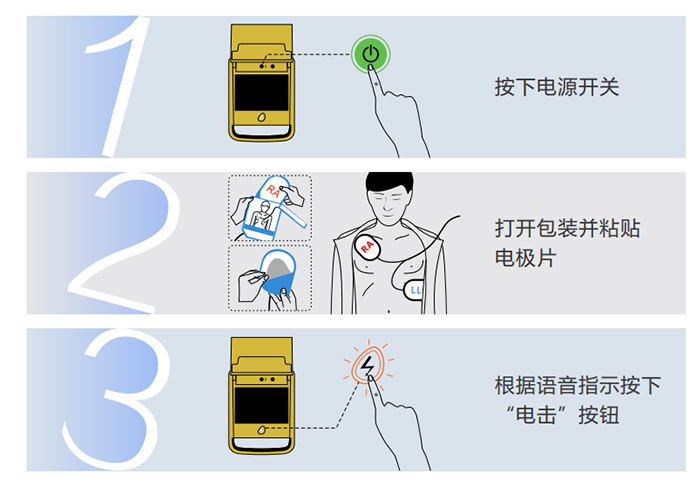 1

按下电源开关

2

RA

RA

LL

打开包装并粘贴电极片

3

根据语音指示按下“电击”按钮