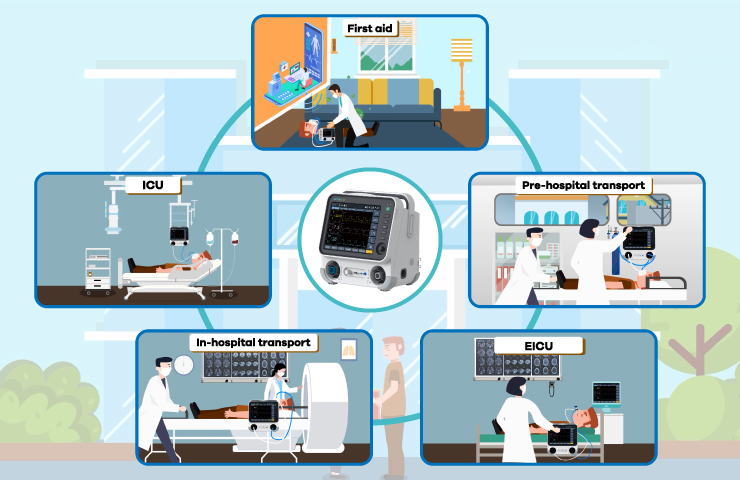 First aid

ICU

Pre-hospital transport

In-hospital transport

EICU