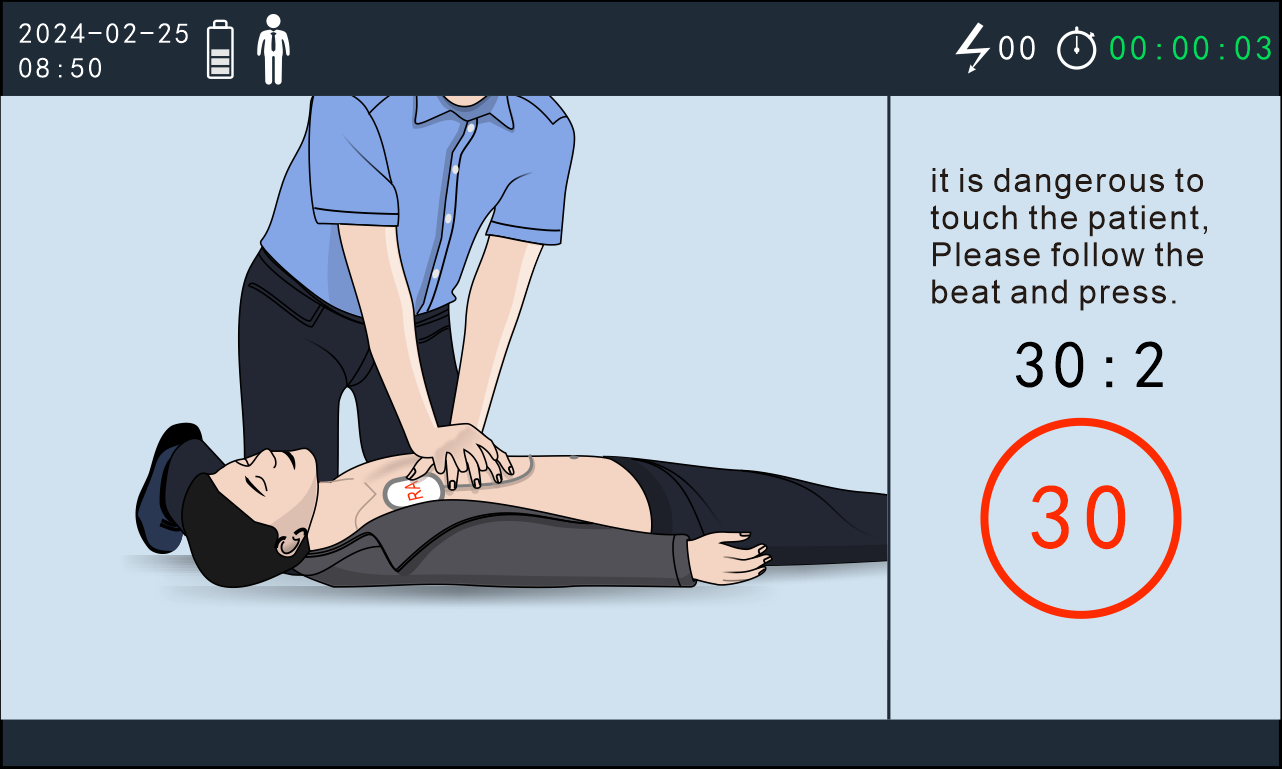 2024-02-25
08:50

00 00:00:03

RA

it is dangerous to touch the patient, Please follow the beat and press.

30 : 2

30